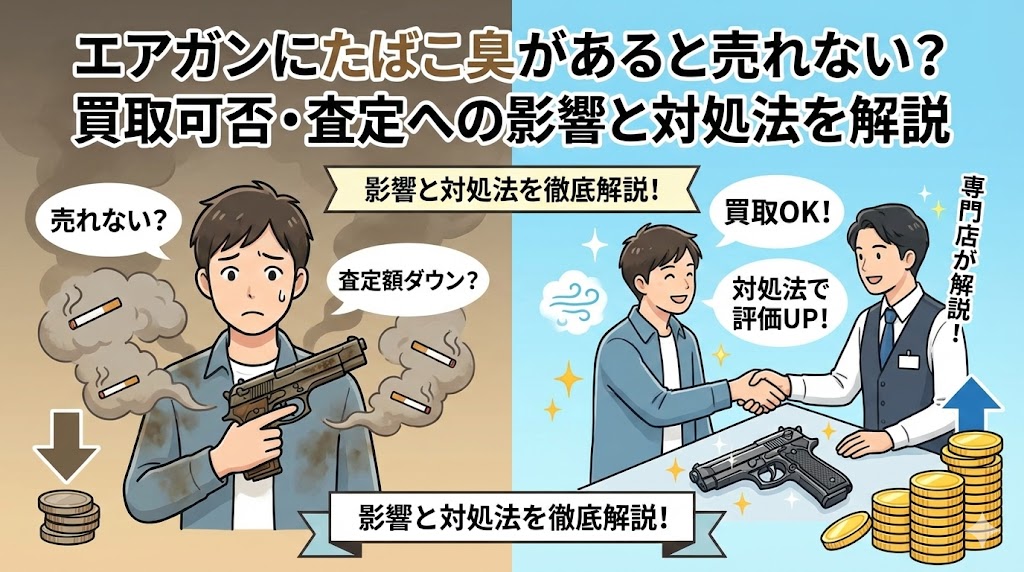 エアガンにたばこ臭があると売れない？
買取可否・査定への影響と対処法を解説

影響と対処法を徹底解説！

売れない？

査定額ダウン？

買取OK！

対処法で評価UP！

専門店が解説！

影響と対処法を徹底解説！