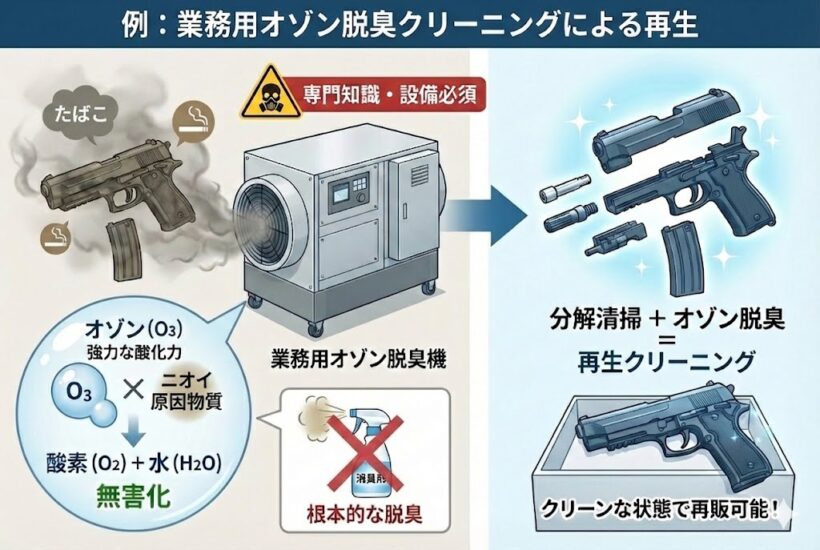 例：業務用オゾン脱臭クリーニングによる再生

たばこ

専門知識・設備必須

業務用オゾン脱臭機

オゾン($O_3$)
強力な酸化力

$O_3$ × ニオイ原因物質

酸素 ($O_2$) + 水 ($H_2O$)
無害化

消臭剤

根本的な脱臭

分解清掃 + オゾン脱臭
=
再生クリーニング

クリーンな状態で再販可能！